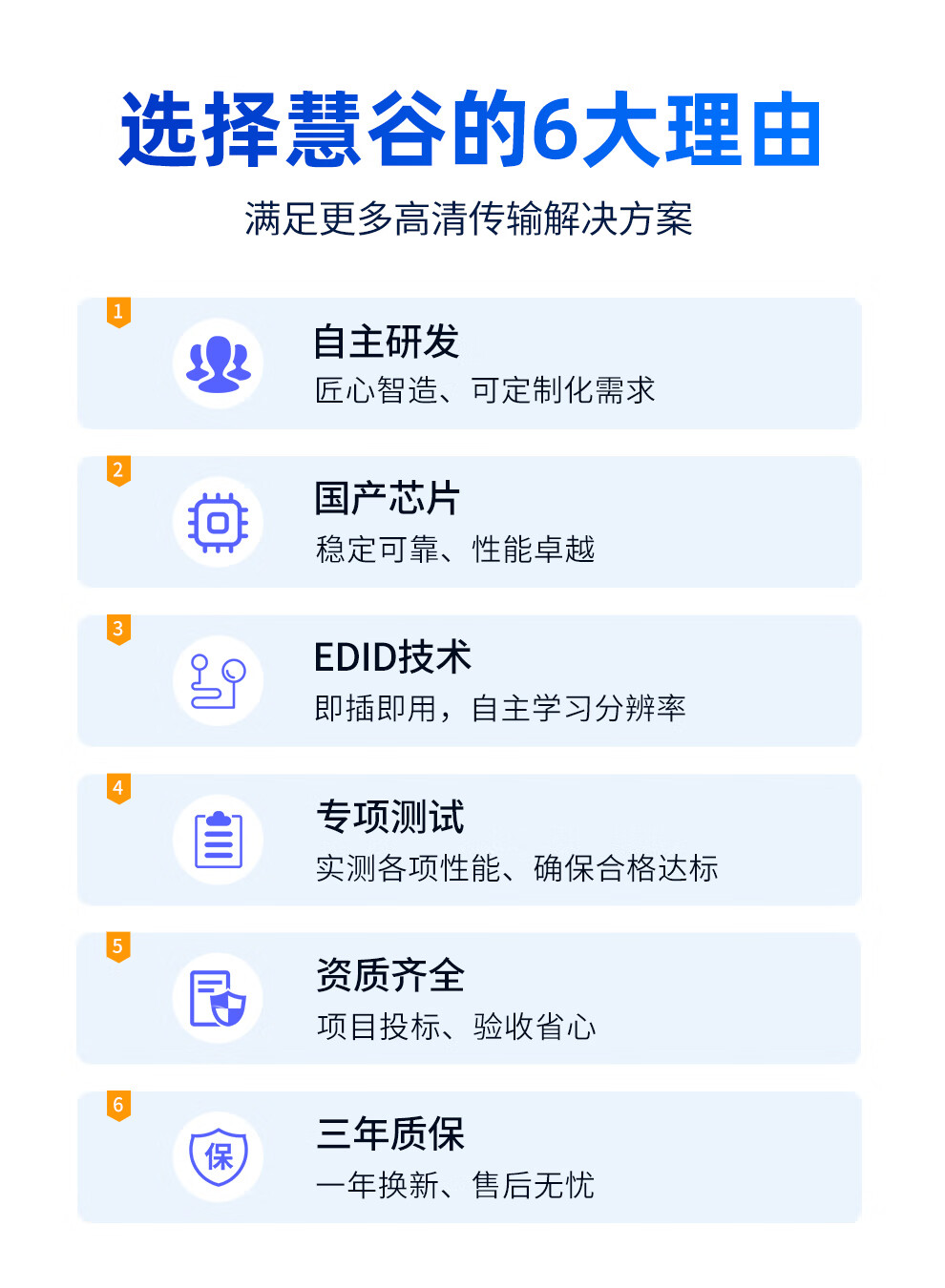 选择慧谷的6大理由

满足更多高清传输解决方案

1

自主研发

匠心智造、可定制化需求

2

国产芯片

稳定可靠、性能卓越

3

EDID技术

即插即用，自主学习分辨率

4

专项测试

实测各项性能、确保合格达标

5

资质齐全

项目投标、验收省心

6

保

三年质保

一年换新、售后无忧